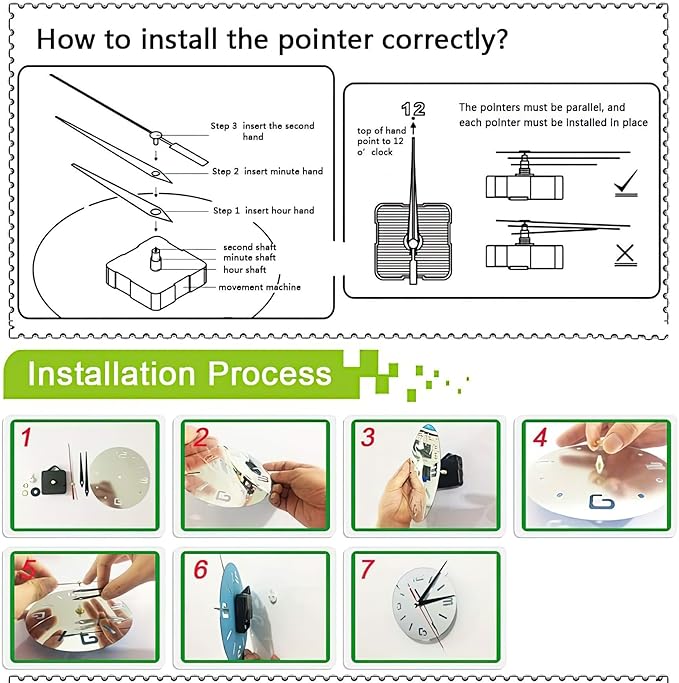 How to install the pointer correctly?

Step 3 insert the second hand

Step 2 insert minute hand

Step 1 insert hour hand

second shaft
minute shaft
hour shaft
movement machine

12

top of hand point to 12 o' clock

The pointers must be parallel, and each pointer must be installed in place

Installation Process

1

2

3

4

5

6

7