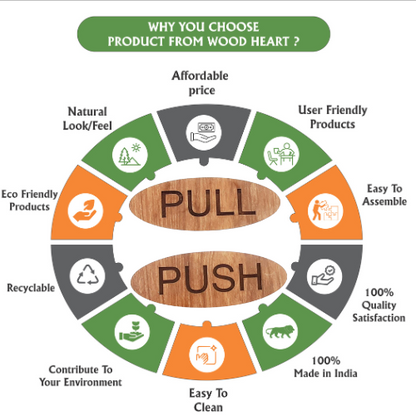 WHY YOU CHOOSE PRODUCT FROM WOOD HEART ?

Affordable price

User Friendly Products

Easy To Assemble

100% Quality Satisfaction

100% Made in India

Easy To Clean

Contribute To Your Environment

Recyclable

Eco Friendly Products

Natural Look/Feel

PULL

PUSH